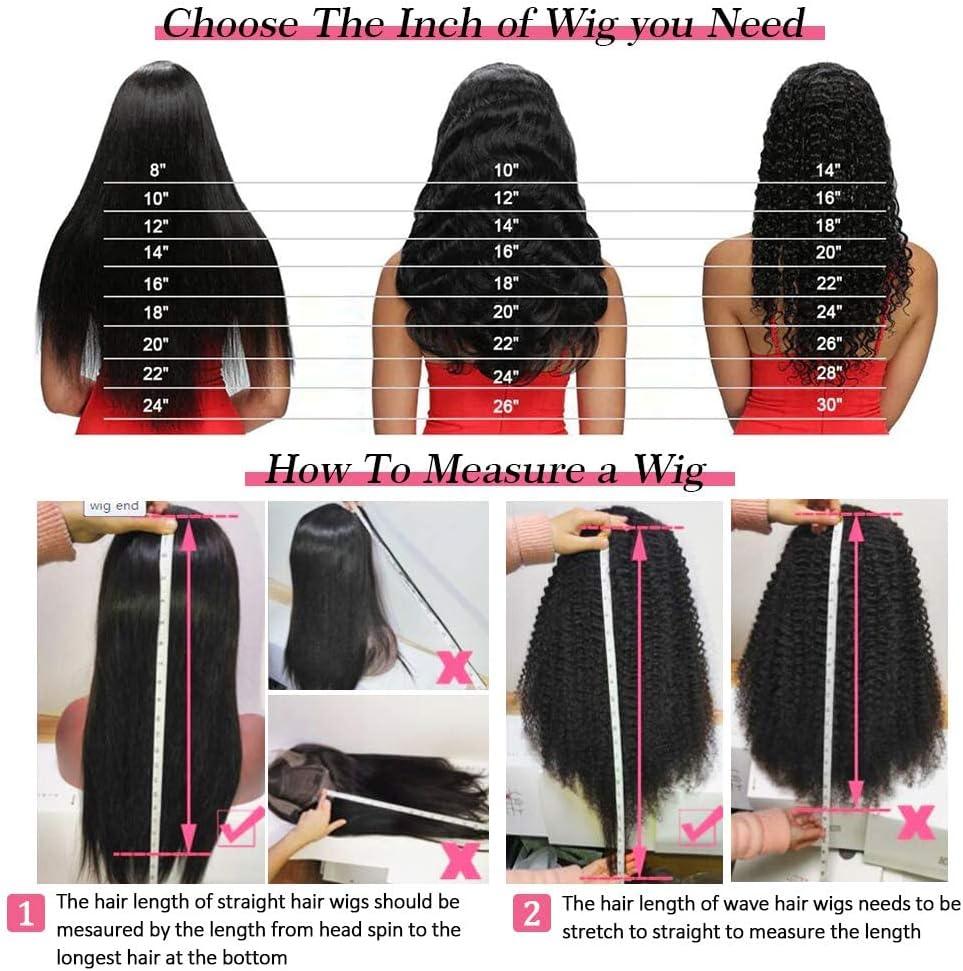 Choose The Inch of Wig you Need

8"
10"
12"
14"
16"
18"
20"
22"
24"

10"
12"
14"
16"
18"
20"
22"
24"
26"

14"
16"
18"
20"
22"
24"
26"
28"
30"

How To Measure a Wig

wig end

1 The hair length of straight hair wigs should be mesaured by the length from head spin to the longest hair at the bottom

2 The hair length of wave hair wigs needs to be stretch to straight to measure the length